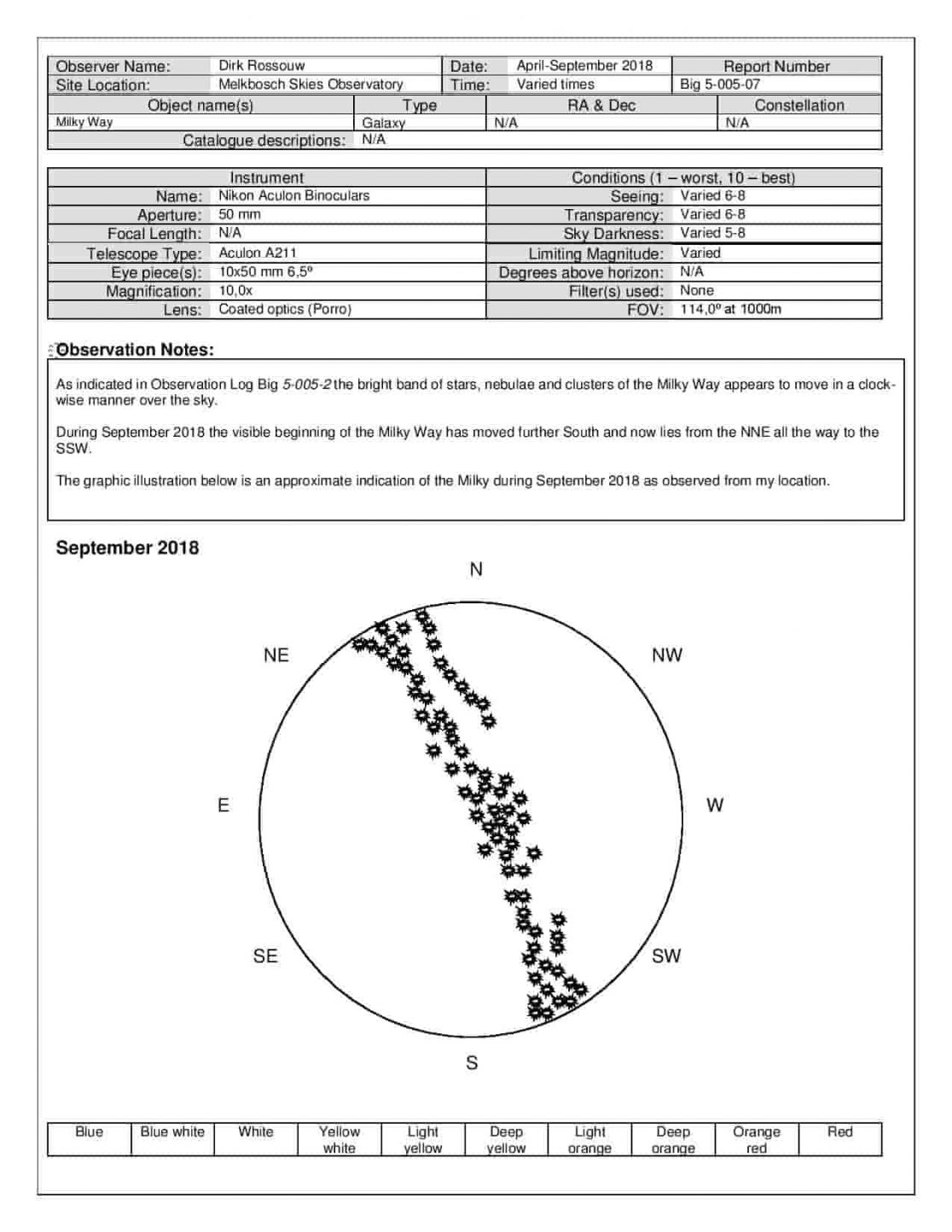 | Observer Name: | Dirk Rossouw | Date: | April-September 2018 | Report Number |
|---|---|---|---|---|
| Site Location: | Melkbosch Skies Observatory | Time: | Varied times | Big 5-005-07 |

| Object name(s) | Type | RA & Dec | Constellation |
|---|---|---|---|
| Milky Way | Galaxy | N/A | N/A |
| Catalogue descriptions: | N/A | | |

| Instrument | | Conditions (1 – worst, 10 – best) | |
|---|---|---|---|
| Name: | Nikon Aculon Binoculars | Seeing: | Varied 6-8 |
| Aperture: | 50 mm | Transparency: | Varied 6-8 |
| Focal Length: | N/A | Sky Darkness: | Varied 5-8 |
| Telescope Type: | Aculon A211 | Limiting Magnitude: | Varied |
| Eye piece(s): | 10x50 mm 6,5º | Degrees above horizon: | N/A |
| Magnification: | 10,0x | Filter(s) used: | None |
| Lens: | Coated optics (Porro) | FOV: | 114,0º at 1000m |

Observation Notes:

As indicated in Observation Log Big 5-005-2 the bright band of stars, nebulae and clusters of the Milky Way appears to move in a clockwise manner over the sky.

During September 2018 the visible beginning of the Milky Way has moved further South and now lies from the NNE all the way to the SSW.

The graphic illustration below is an approximate indication of the Milky during September 2018 as observed from my location.

September 2018

N
NE
NW
E
W
SE
SW
S

| Blue | Blue white | White | Yellow white | Light yellow | Deep yellow | Light orange | Deep orange | Orange red | Red |
|---|---|---|---|---|---|---|---|---|---|